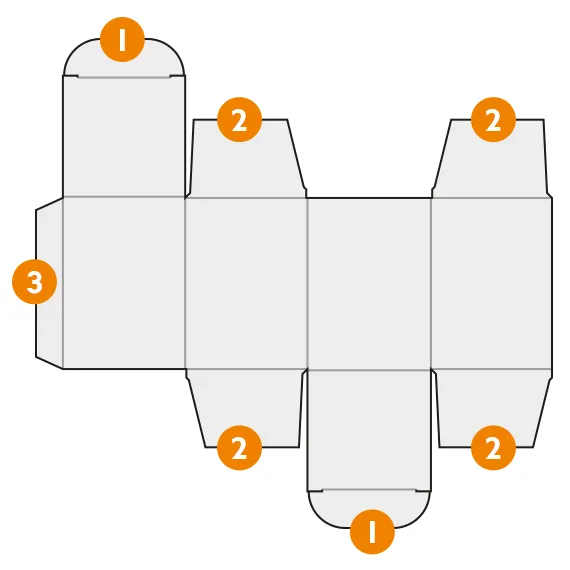 1
2
2
3
2
2
1